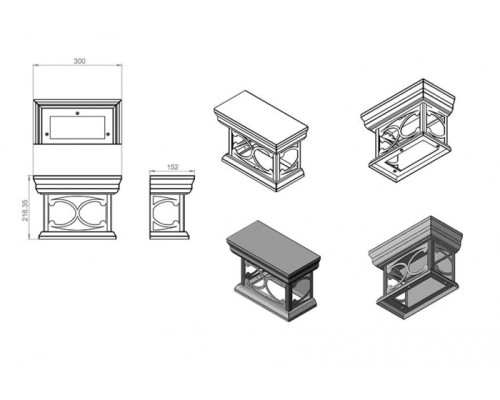 300

152

216.35