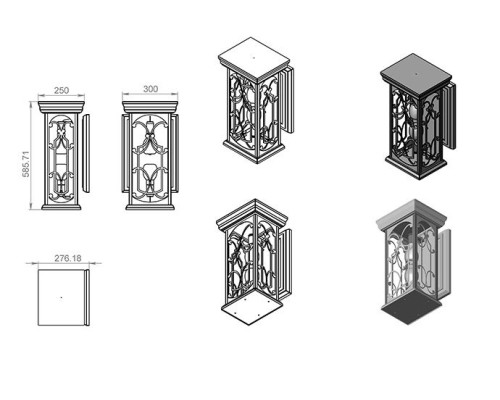 250

300

585.71

276.18