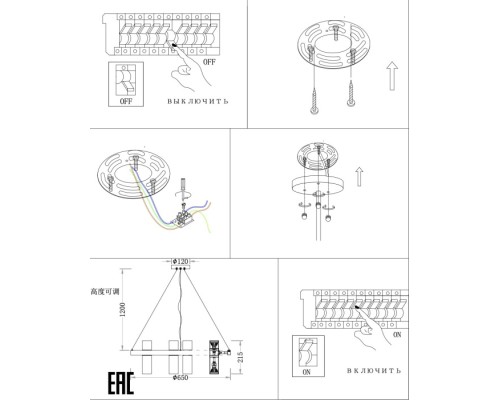 OFF
OFF
ВЫКЛЮЧИТЬ

Φ120
高度可调
1200
215
Φ650
EAC

ON
ON
ВКЛЮЧИТЬ