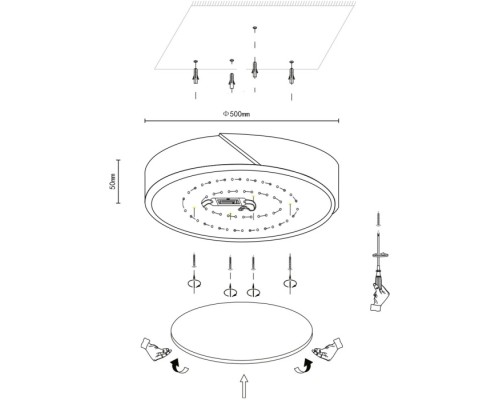 Φ500mm

50mm