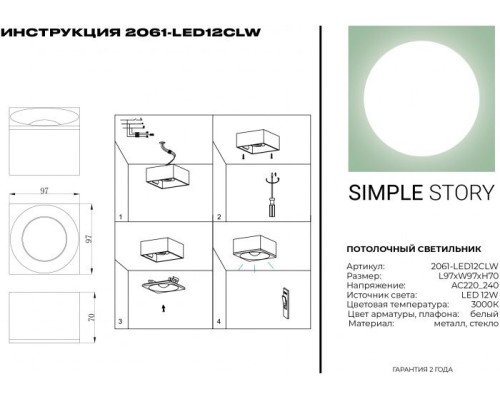 ИНСТРУКЦИЯ 2061-LED12CLW

97

97

70

1

2

3

4

SIMPLE STORY

ПОТОЛОЧНЫЙ СВЕТИЛЬНИК

| | |
|---|---|
| Артикул: | 2061-LED12CLW |
| Размер: | L97xW97xH70 |
| Напряжение: | AC220_240 |
| Источник света: | LED 12W |
| Цветовая температура: | 3000K |
| Цвет арматуры, плафона: | белый |
| Материал: | металл, стекло |

ГАРАНТИЯ 2 ГОДА