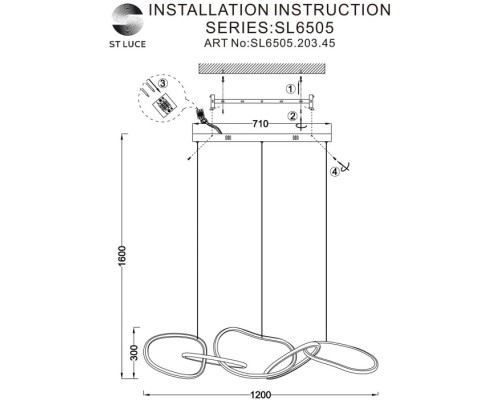 ST LUCE

INSTALLATION INSTRUCTION
SERIES:SL6505
ART No:SL6505.203.45

③
①
②
710
④
1600
300
1200