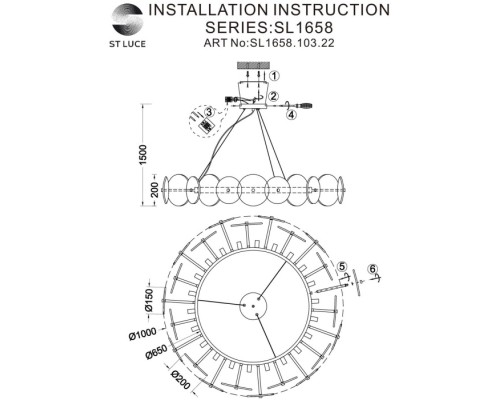 ST LUCE

INSTALLATION INSTRUCTION
SERIES:SL1658
ART No:SL1658.103.22

1
2
3
4
1500
200
5
6
Ø150
Ø1000
Ø650
Ø200