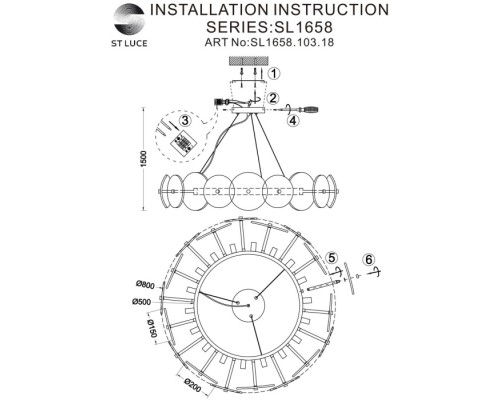 ST LUCE

INSTALLATION INSTRUCTION
SERIES:SL1658
ART No:SL1658.103.18

1
2
3
4
1500

5
6
Ø800
Ø500
Ø150
Ø200