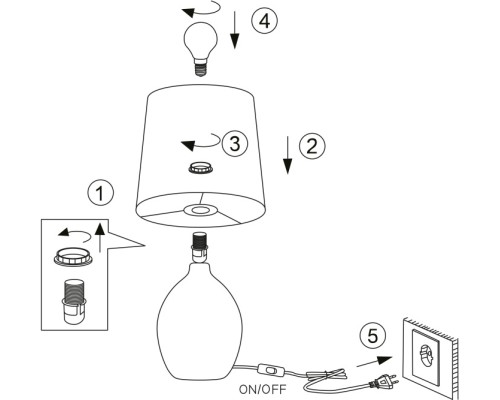 4

3

2

1

5

ON/OFF