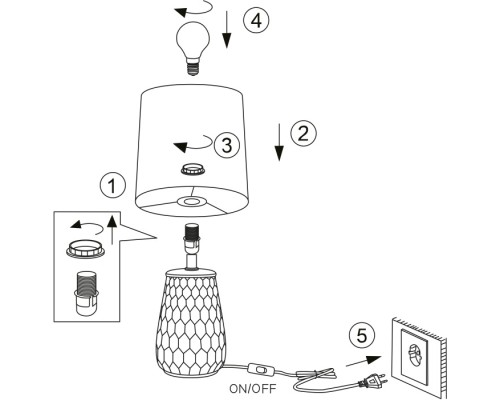 4

2

3

1

5

ON/OFF