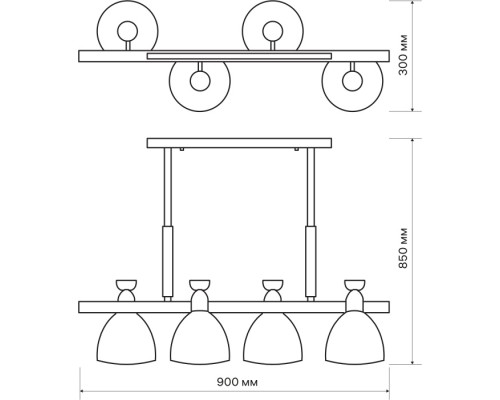 300 мм

850 мм

900 мм