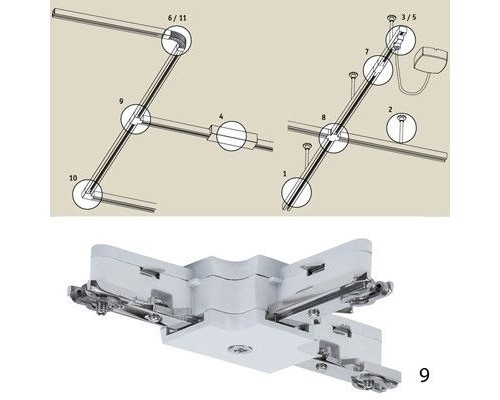 6 / 11

9

4

10

3 / 5

7

2

8

1

9