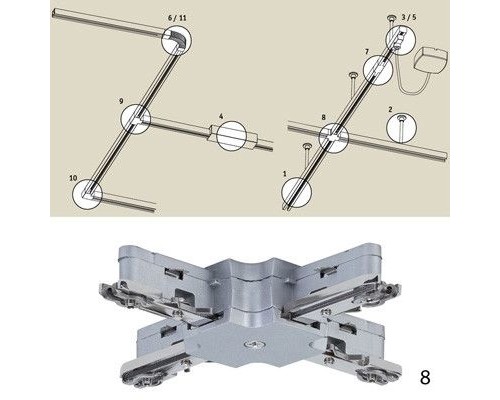 6 / 11

9

4

10

3 / 5

7

2

8

1

8