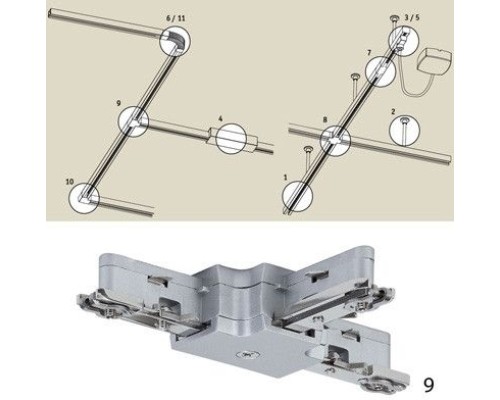 6 / 11

9

4

10

3 / 5

7

8

2

1

9