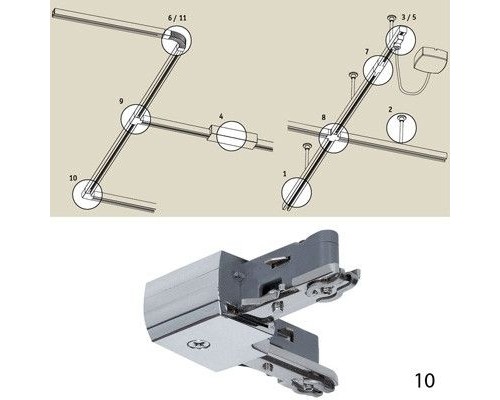 6 / 11

9

4

10

3 / 5

7

2

8

1

10