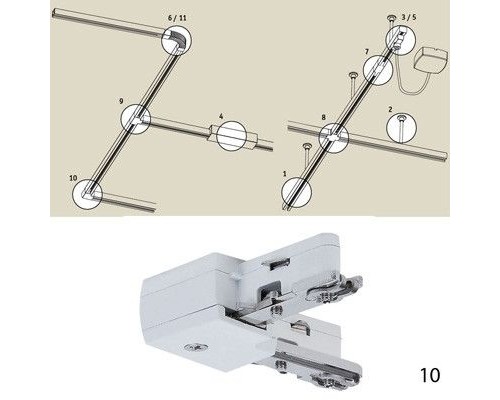 6 / 11

9

4

10

3 / 5

7

2

8

1

10