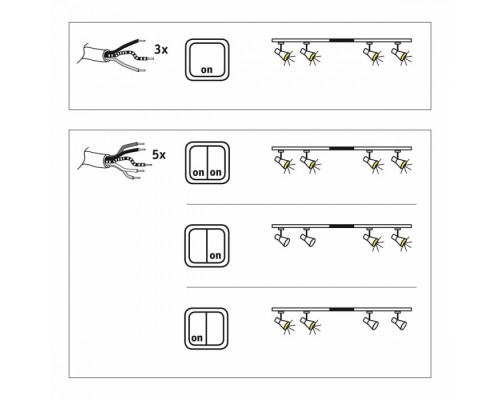 3x

on

5x

on on

on

on