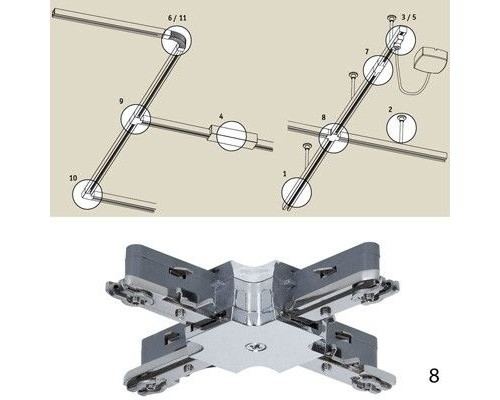 6 / 11

9

4

10

3 / 5

7

2

8

1

8