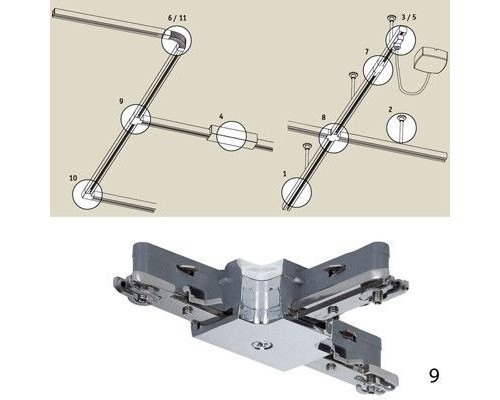 6 / 11

9

4

10

3 / 5

7

2

8

1

9