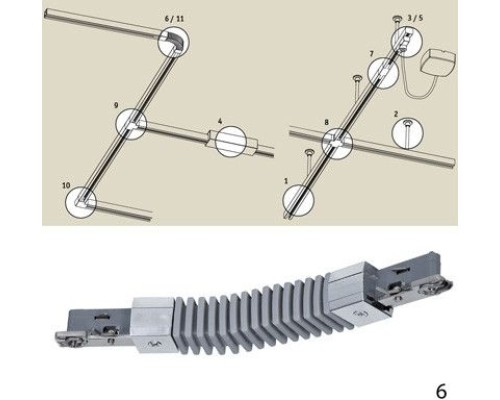 6 / 11

9

4

10

3 / 5

7

2

8

1

6