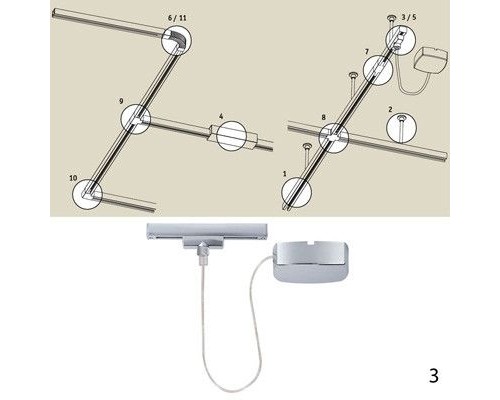 6 / 11

9

4

10

3 / 5

7

2

8

1

3