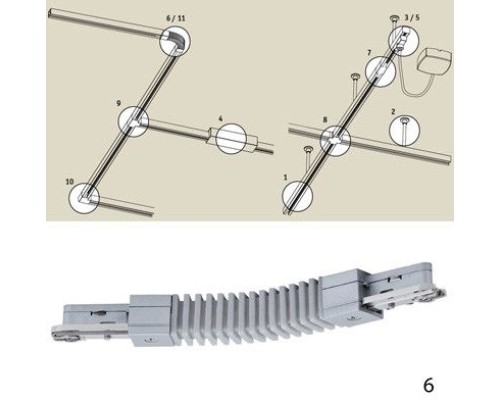 6 / 11

9

4

10

3 / 5

7

8

2

1

6