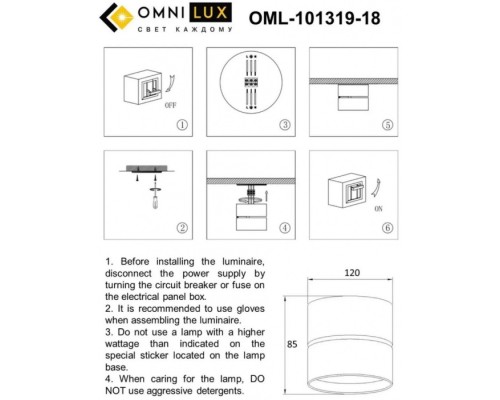 OMNI LUX
СВЕТ КАЖДОМУ
OML-101319-18

OFF
①
③
⑤
②
④
ON
⑥

1. Before installing the luminaire, disconnect the power supply by turning the circuit breaker or fuse on the electrical panel box.
2. It is recommended to use gloves when assembling the luminaire.
3. Do not use a lamp with a higher wattage than indicated on the special sticker located on the lamp base.
4. When caring for the lamp, DO NOT use aggressive detergents.

120
85