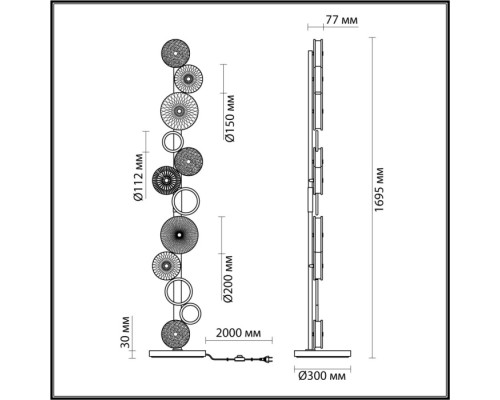 77 мм
Ø150 мм
Ø112 мм
1695 мм
Ø200 мм
30 мм
2000 мм
Ø300 мм