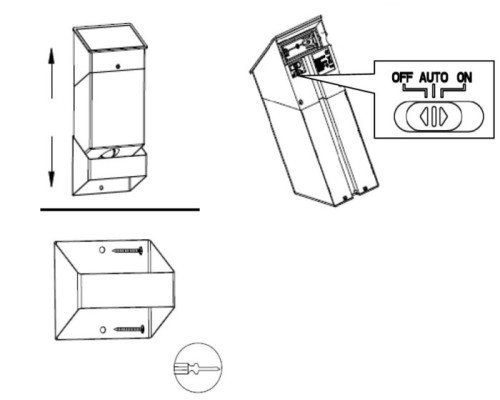 OFF AUTO ON