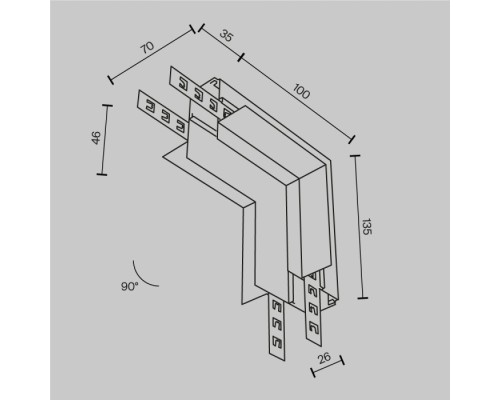 70
35
100
46
135
90°
26