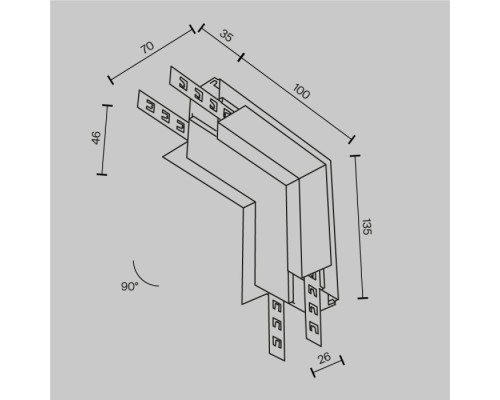 70
35
100
46
135
90°
26