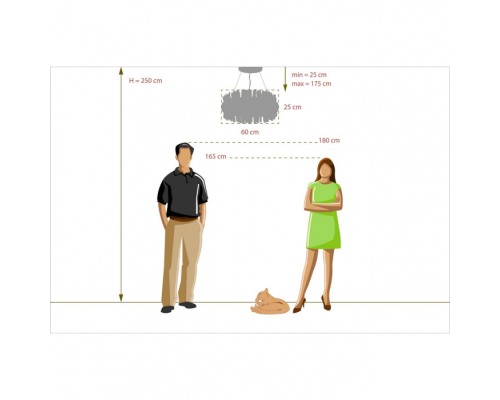 H = 250 cm

min = 25 cm
max = 175 cm

25 cm

60 cm

180 cm

165 cm