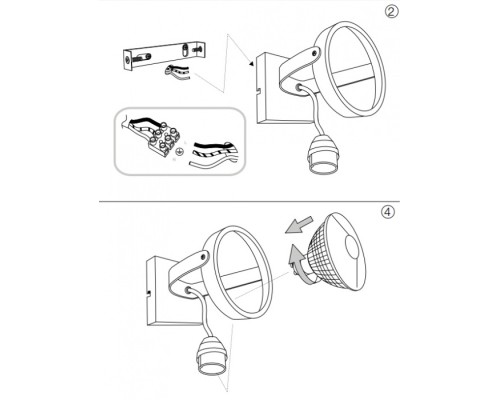 ②

④