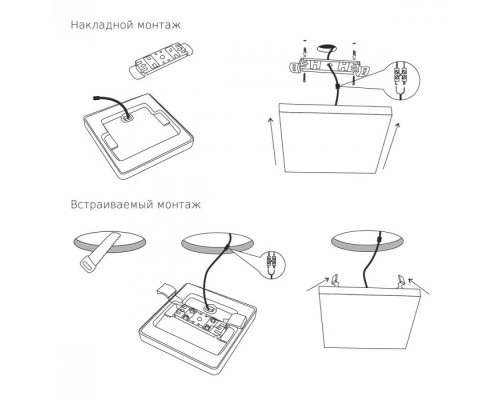 Накладной монтаж

Встраиваемый монтаж