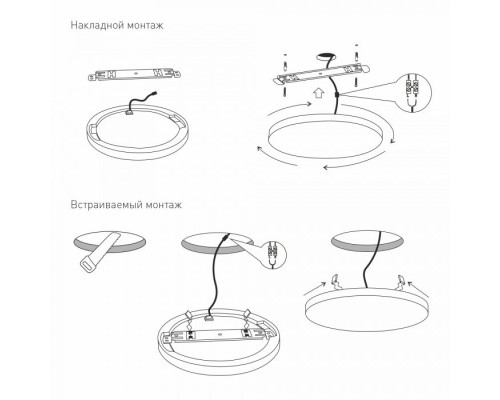 Накладной монтаж

Встраиваемый монтаж