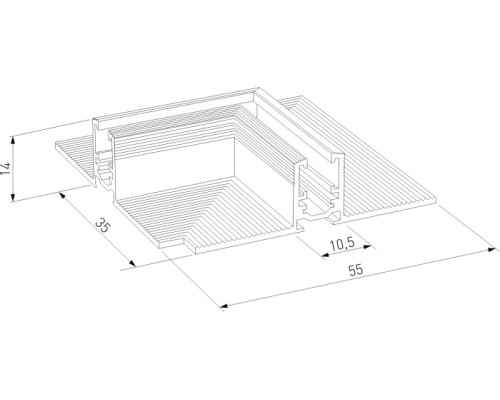 14
35
10,5
55