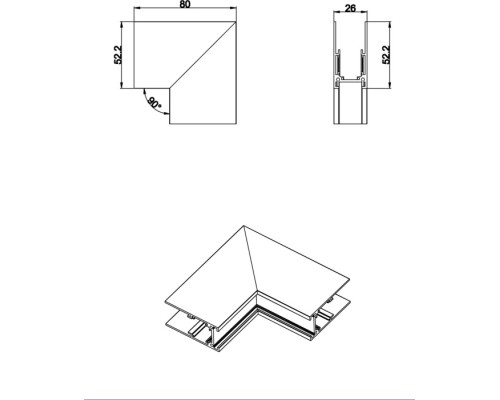 80
52.2
90°
26
52.2