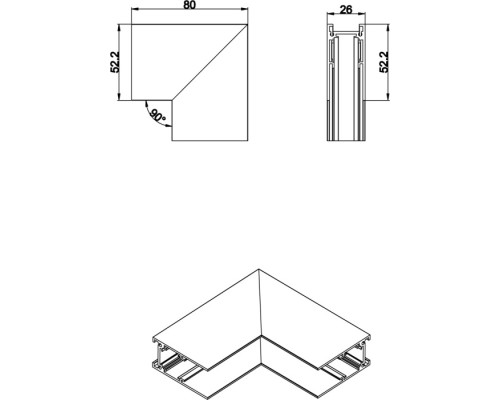 80
52.2
90°
26
52.2