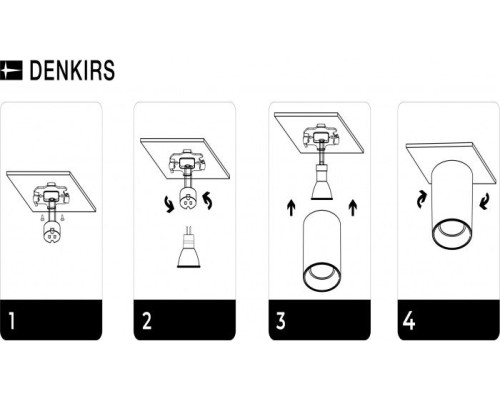 DENKIRS

1

2

3

4