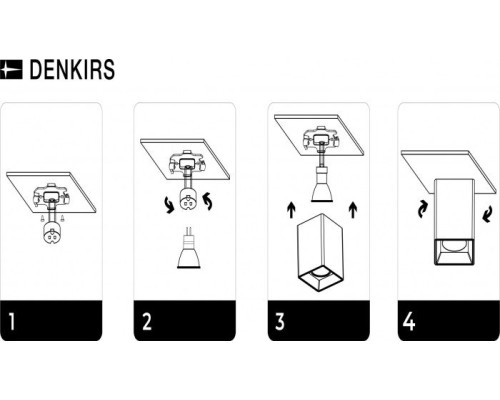 DENKIRS

1

2

3

4