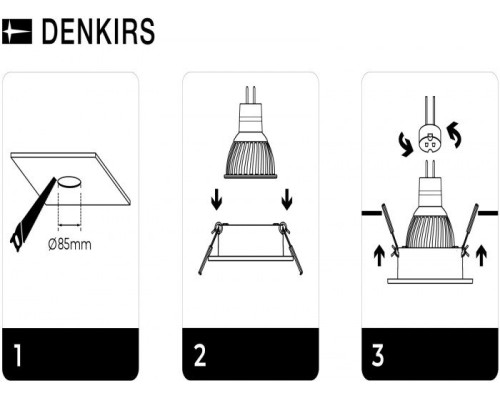 DENKIRS

Ø85mm

1

2

3