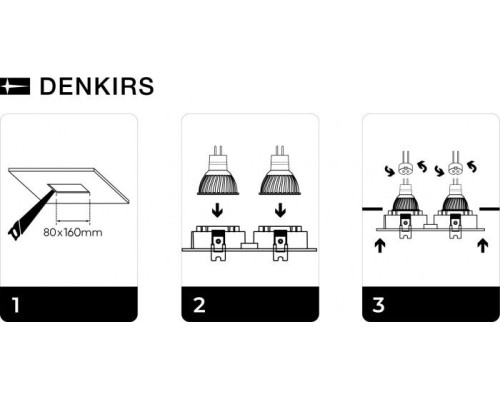 DENKIRS

80x160mm

1

2

3