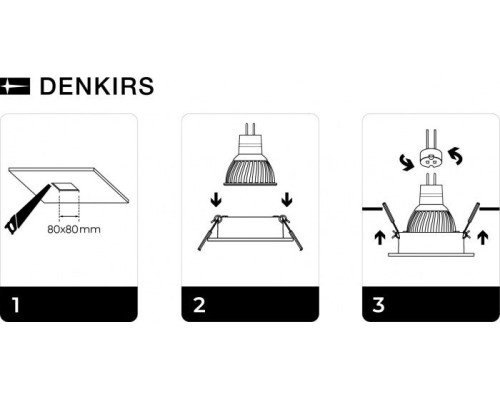 DENKIRS

80x80mm

1

2

3