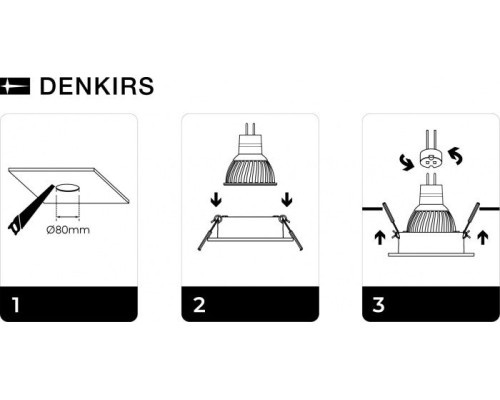 DENKIRS

Ø80mm

1

2

3