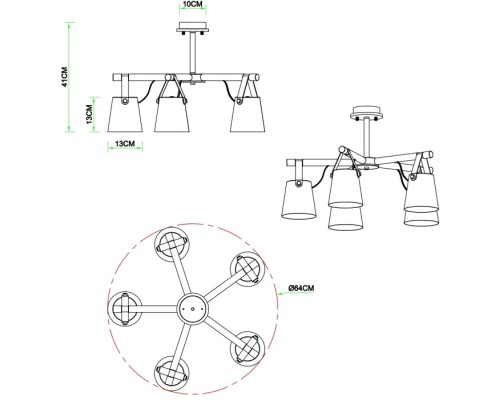 10CM
41CM
13CM
13CM
Ø84CM