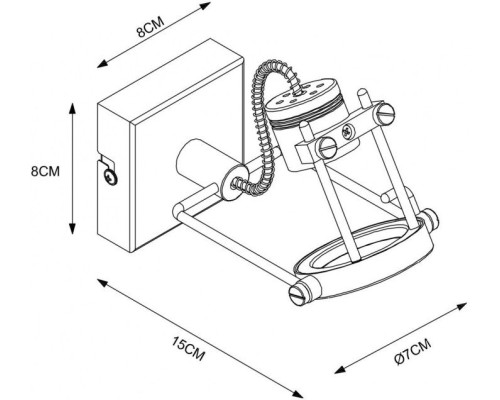 8CM

8CM

15CM

Ø7CM