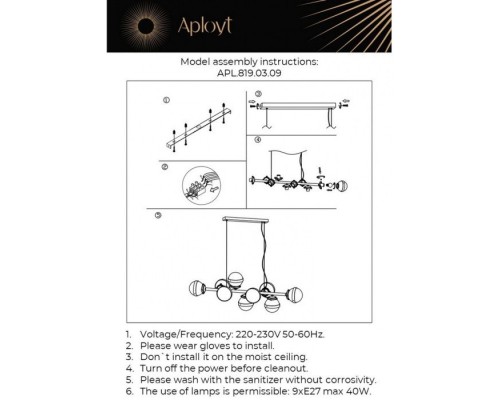 Aployt

Model assembly instructions:
APL.819.03.09

①

③

②

④

⑤

1. Voltage/Frequency: 220-230V 50-60Hz.
2. Please wear gloves to install.
3. Don`t install it on the moist ceiling.
4. Turn off the power before cleanout.
5. Please wash with the sanitizer without corrosivity.
6. The use of lamps is permissible: 9xE27 max 40W.