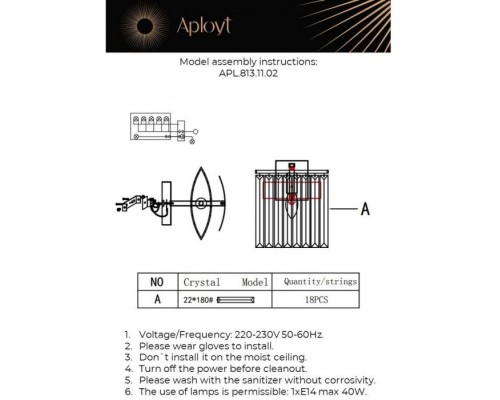 Aployt

Model assembly instructions:
APL.813.11.02

A

| NO | Crystal Model | Quantity/strings |
|---|---|---|
| A | 22*180# | 18PCS |

1. Voltage/Frequency: 220-230V 50-60Hz.
2. Please wear gloves to install.
3. Don`t install it on the moist ceiling.
4. Turn off the power before cleanout.
5. Please wash with the sanitizer without corrosivity.
6. The use of lamps is permissible: 1xE14 max 40W.