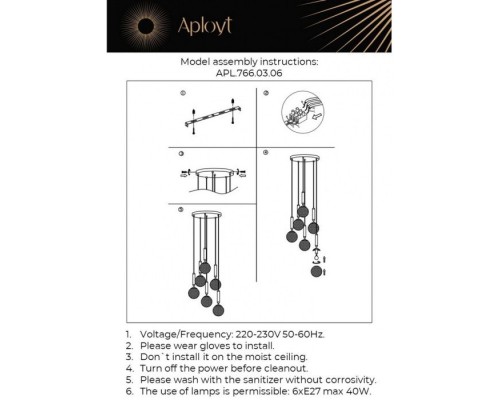 Aployt

Model assembly instructions:
APL.766.03.06

①

②

③

④

⑤

1. Voltage/Frequency: 220-230V 50-60Hz.
2. Please wear gloves to install.
3. Don`t install it on the moist ceiling.
4. Turn off the power before cleanout.
5. Please wash with the sanitizer without corrosivity.
6. The use of lamps is permissible: 6xE27 max 40W.