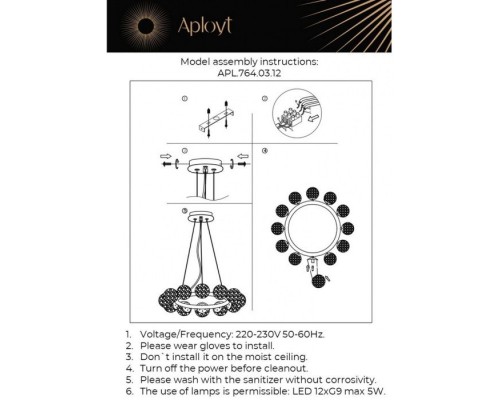 Aployt

Model assembly instructions:
APL.764.03.12

①
②
③
④
⑤

1. Voltage/Frequency: 220-230V 50-60Hz.
2. Please wear gloves to install.
3. Don`t install it on the moist ceiling.
4. Turn off the power before cleanout.
5. Please wash with the sanitizer without corrosivity.
6. The use of lamps is permissible: LED 12xG9 max 5W.