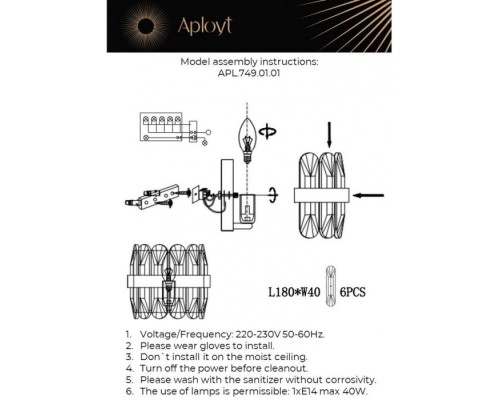 Aployt

Model assembly instructions:
APL.749.01.01

L180*W40 6PCS

1. Voltage/Frequency: 220-230V 50-60Hz.
2. Please wear gloves to install.
3. Don`t install it on the moist ceiling.
4. Turn off the power before cleanout.
5. Please wash with the sanitizer without corrosivity.
6. The use of lamps is permissible: 1xE14 max 40W.