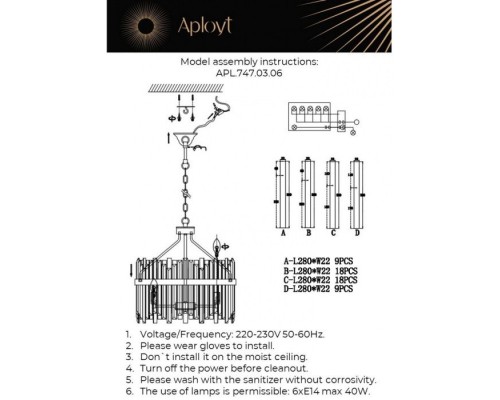 Aployt

Model assembly instructions:
APL.747.03.06

A B C D

A-L280*W22 9PCS
B-L280*W22 18PCS
C-L280*W22 18PCS
D-L280*W22 9PCS

1. Voltage/Frequency: 220-230V 50-60Hz.
2. Please wear gloves to install.
3. Don`t install it on the moist ceiling.
4. Turn off the power before cleanout.
5. Please wash with the sanitizer without corrosivity.
6. The use of lamps is permissible: 6xE14 max 40W.