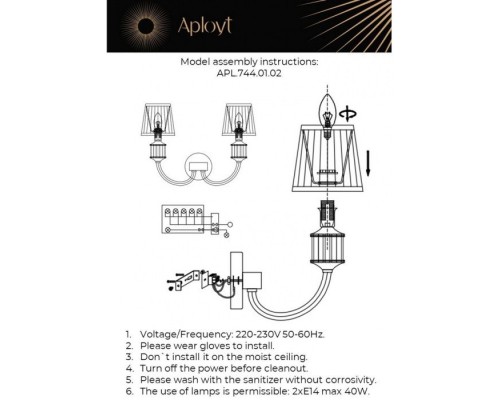 Aployt

Model assembly instructions:
APL.744.01.02

1. Voltage/Frequency: 220-230V 50-60Hz.
2. Please wear gloves to install.
3. Don`t install it on the moist ceiling.
4. Turn off the power before cleanout.
5. Please wash with the sanitizer without corrosivity.
6. The use of lamps is permissible: 2xE14 max 40W.