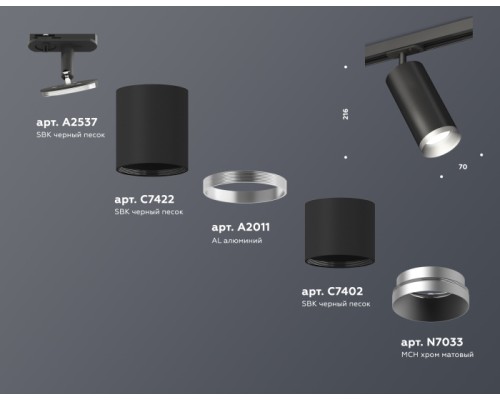 арт. A2537
SBK черный песок

арт. C7422
SBK черный песок

арт. A2011
AL алюминий

арт. C7402
SBK черный песок

арт. N7033
MCH хром матовый

216

70